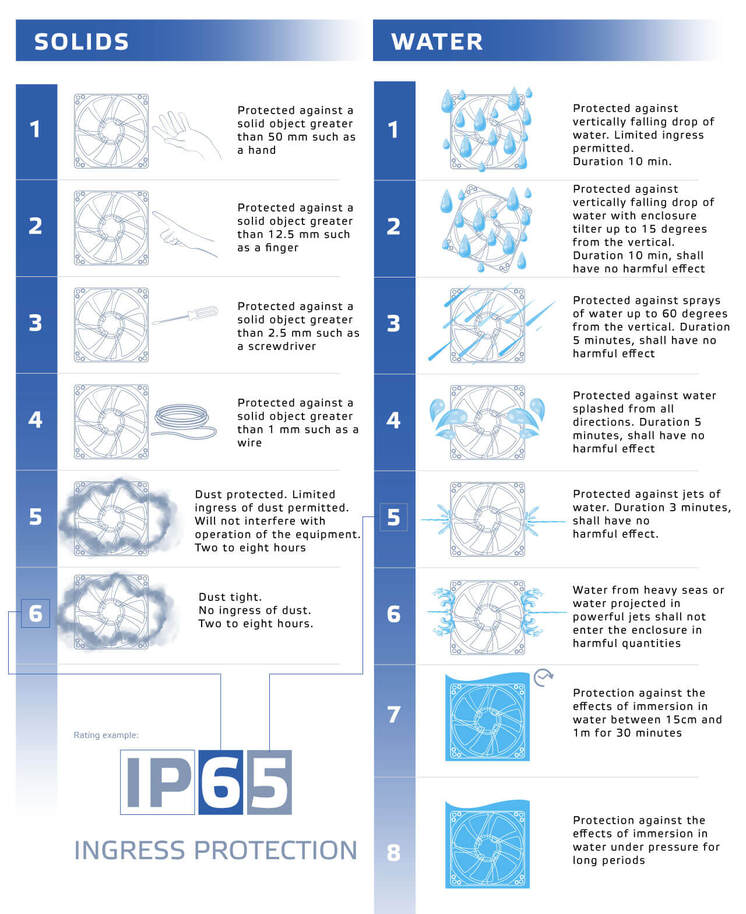 SOLIDS

1
Protected against a solid object greater than 50 mm such as a hand

2
Protected against a solid object greater than 12.5 mm such as a finger

3
Protected against a solid object greater than 2.5 mm such as a screwdriver

4
Protected against a solid object greater than 1 mm such as a wire

5
Dust protected. Limited ingress of dust permitted. Will not interfere with operation of the equipment. Two to eight hours

6
Dust tight. No ingress of dust. Two to eight hours.

Rating example:

IP65

INGRESS PROTECTION

WATER

1
Protected against vertically falling drop of water. Limited ingress permitted. Duration 10 min.

2
Protected against vertically falling drop of water with enclosure tilter up to 15 degrees from the vertical. Duration 10 min, shall have no harmful effect

3
Protected against sprays of water up to 60 degrees from the vertical. Duration 5 minutes, shall have no harmful effect

4
Protected against water splashed from all directions. Duration 5 minutes, shall have no harmful effect

5
Protected against jets of water. Duration 3 minutes, shall have no harmful effect.

6
Water from heavy seas or water projected in powerful jets shall not enter the enclosure in harmful quantities

7
Protection against the effects of immersion in water between 15cm and 1m for 30 minutes

8
Protection against the effects of immersion in water under pressure for long periods